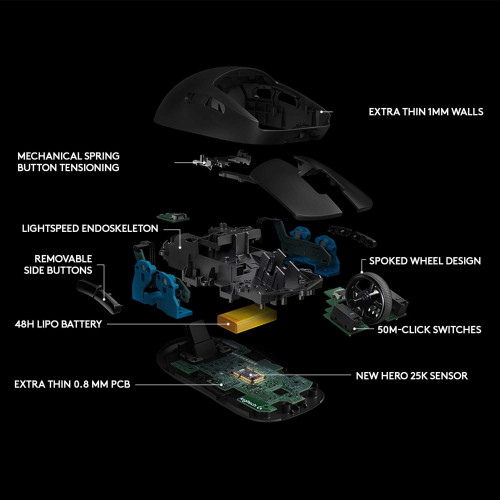 EXTRA THIN 1MM WALLS

MECHANICAL SPRING BUTTON TENSIONING

LIGHTSPEED ENDOSKELETON

REMOVABLE SIDE BUTTONS

SPOKED WHEEL DESIGN

48H LIPO BATTERY

50M-CLICK SWITCHES

NEW HERO 25K SENSOR

EXTRA THIN 0.8 MM PCB

logitech